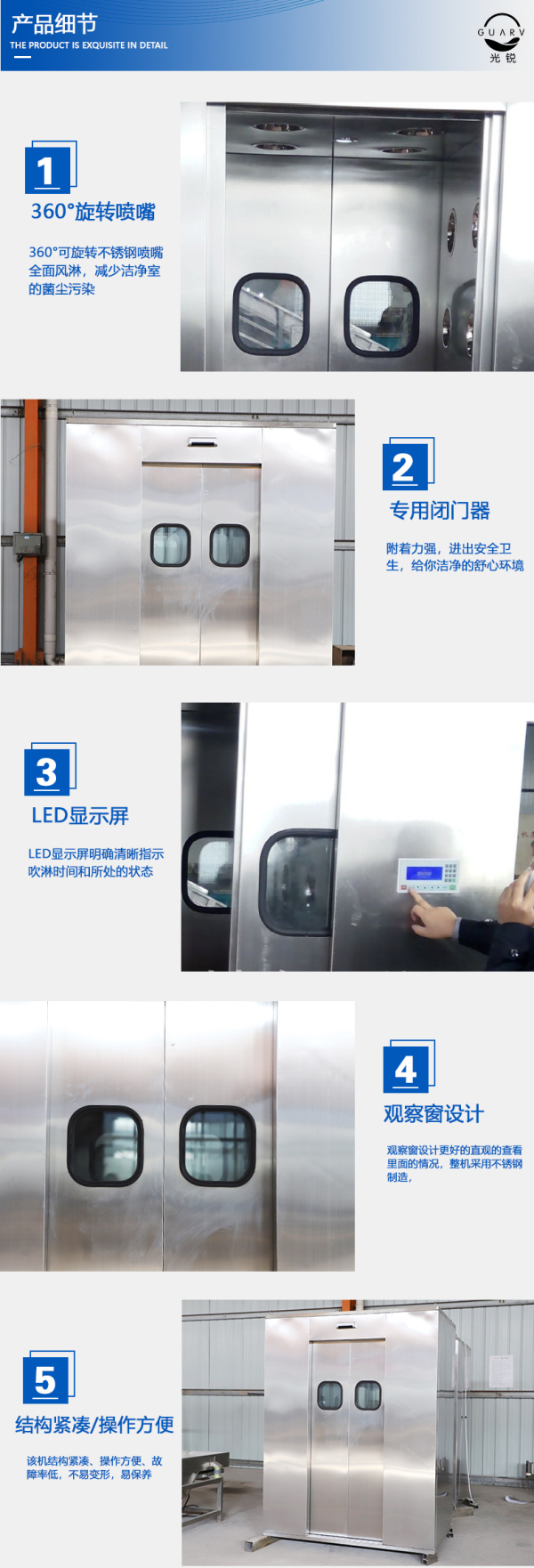 产品细节
THE PRODUCT IS EXQUISITE IN DETAIL

GUARV
光锐

1
360°旋转喷嘴
360°可旋转不锈钢喷嘴全面风淋，减少洁净室的菌尘污染

2
专用闭门器
附着力强，进出安全卫生，给你洁净的舒心环境

3
LED显示屏
LED显示屏明确清晰指示吹淋时间和所处的状态

4
观察窗设计
观察窗设计更好的直观的查看里面的情况，整机采用不锈钢制造，

5
结构紧凑/操作方便
该机结构紧凑、操作方便、故障率低，不易变形，易保养